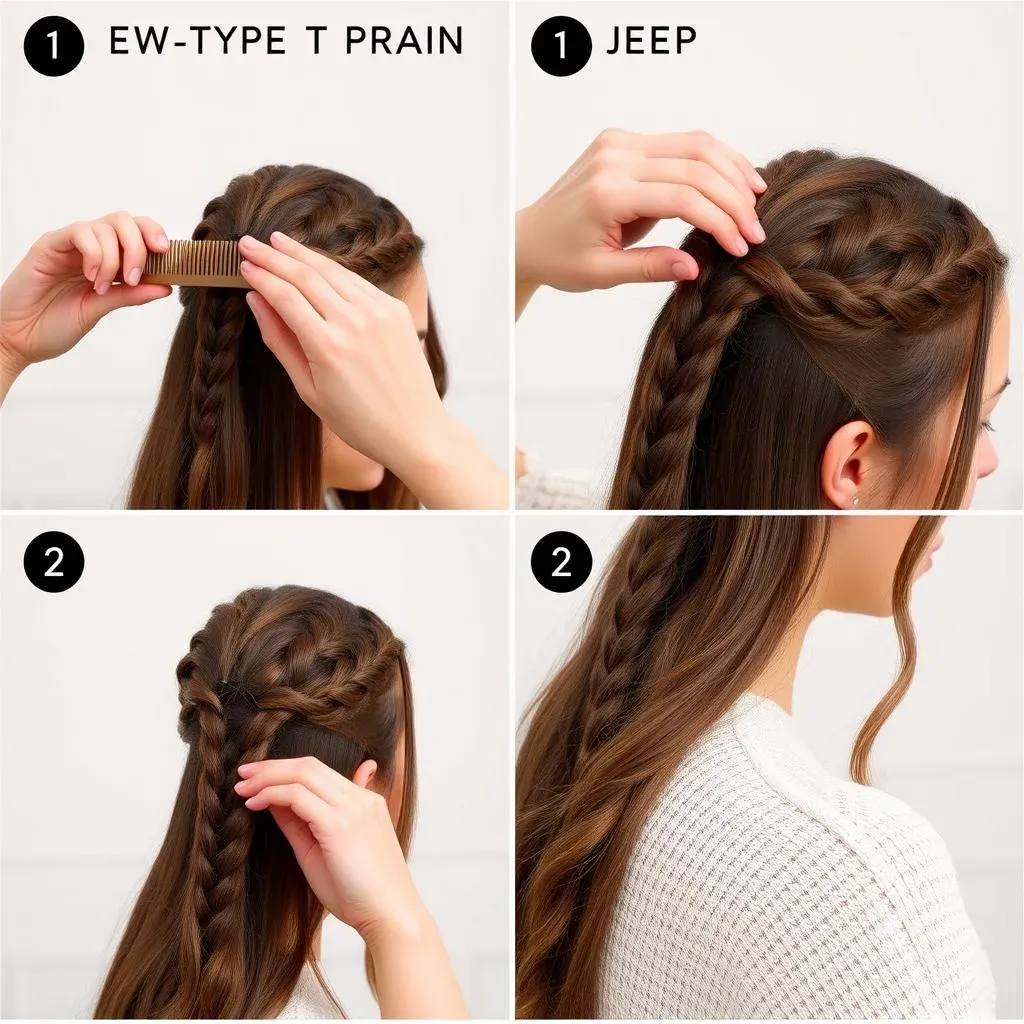 1 EW-TYPE T PRAIN

1 JEEP

2

2